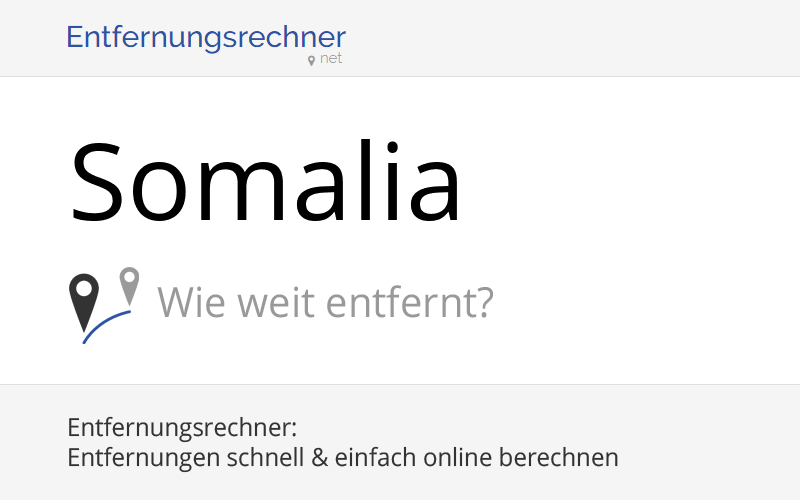 Entfernungsrechner
net

Somalia

Wie weit entfernt?

Entfernungsrechner:
Entfernungen schnell & einfach online berechnen